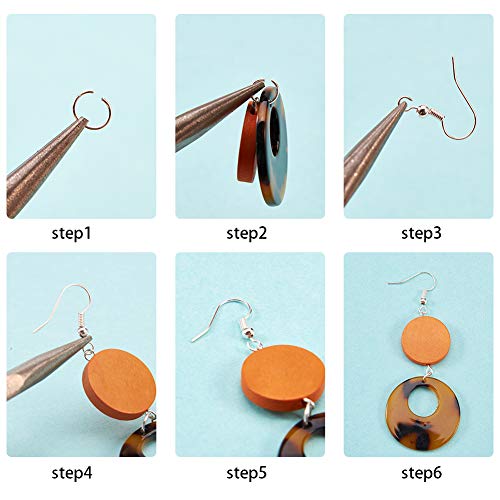 step1

step2

step3

step4

step5

step6