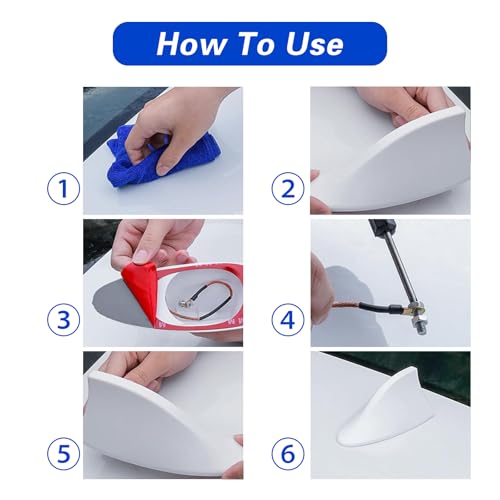 How To Use

1

2

3

4

5

6