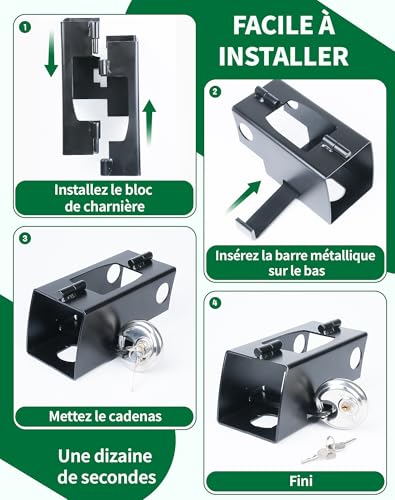 FACILE À INSTALLER

1

Installez le bloc de charnière

2

Insérez la barre métallique sur le bas

3

Mettez le cadenas

4

Fini

Une dizaine de secondes