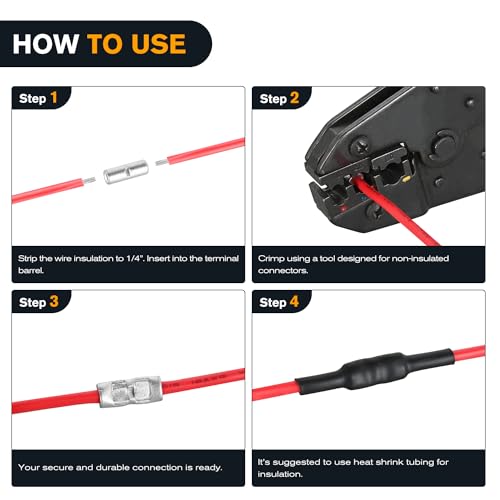 HOW TO USE

Step 1

Strip the wire insulation to 1/4". Insert into the terminal barrel.

Step 2

Crimp using a tool designed for non-insulated connectors.

Step 3

Your secure and durable connection is ready.

Step 4

It's suggested to use heat shrink tubing for insulation.