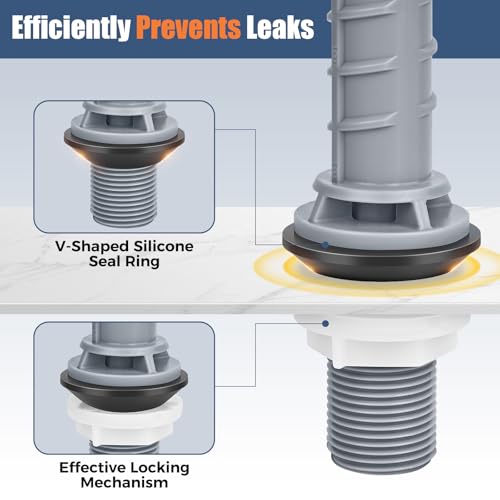 Efficiently Prevents Leaks

V-Shaped Silicone Seal Ring

Effective Locking Mechanism