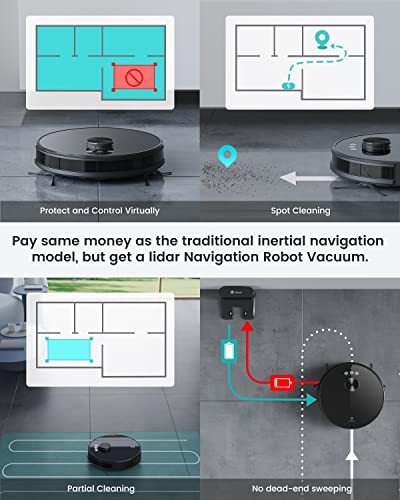 Protect and Control Virtually

Spot Cleaning

Pay same money as the traditional inertial navigation model, but get a lidar Navigation Robot Vacuum.

Partial Cleaning

No dead-end sweeping