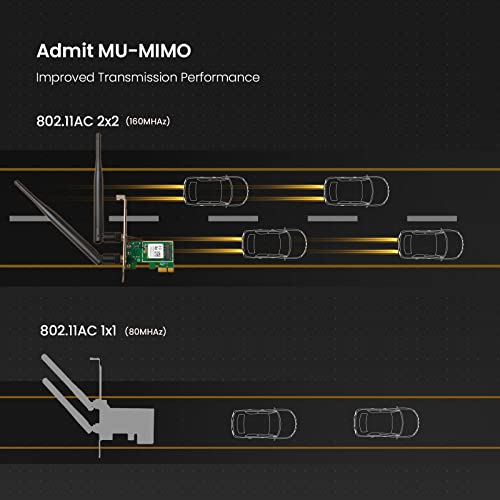 Admit MU-MIMO

Improved Transmission Performance

802.11AC 2x2 (160MHAz)

802.11AC 1x1 (80MHAz)