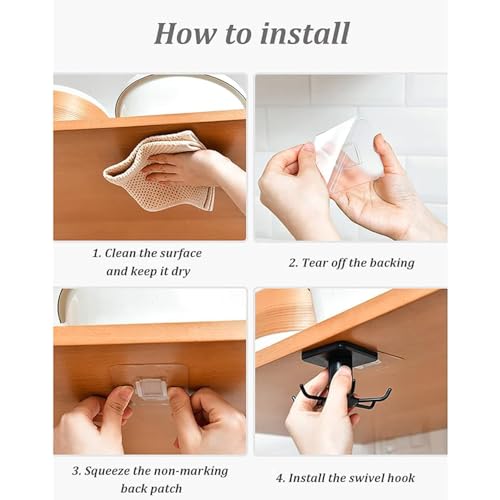 How to install

1. Clean the surface and keep it dry

2. Tear off the backing

3. Squeeze the non-marking back patch

4. Install the swivel hook