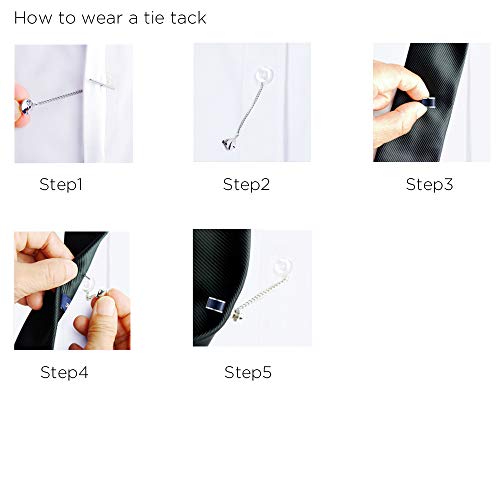 How to wear a tie tack

Step1

Step2

Step3

Step4

Step5