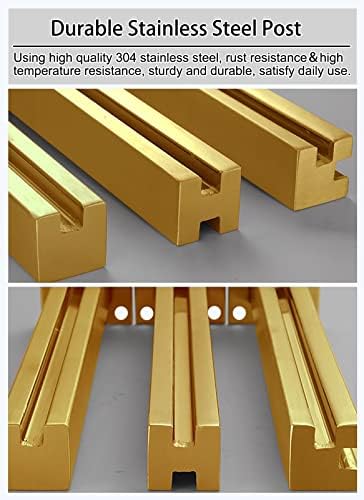 Durable Stainless Steel Post

Using high quality 304 stainless steel, rust resistance&high temperature resistance, sturdy and durable, satisfy daily use.