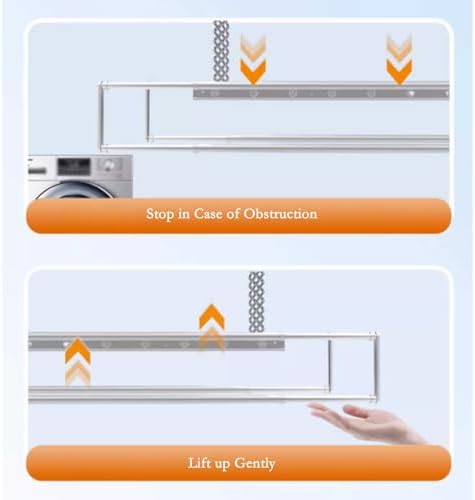 Stop in Case of Obstruction

Lift up Gently