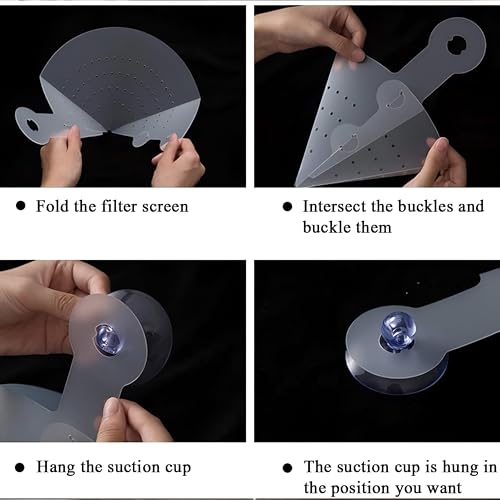 ● Fold the filter screen

● Intersect the buckles and buckle them

● Hang the suction cup

● The suction cup is hung in the position you want