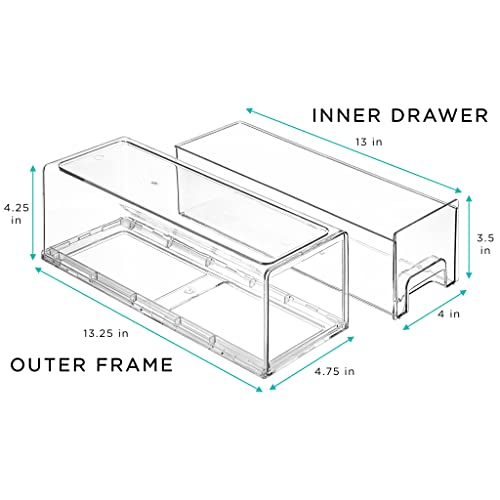 INNER DRAWER

13 in

4.25 in

3.5 in

4 in

13.25 in

OUTER FRAME

4.75 in