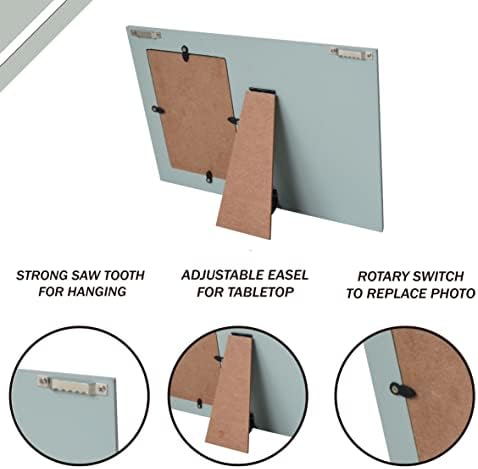 STRONG SAW TOOTH FOR HANGING

ADJUSTABLE EASEL FOR TABLETOP

ROTARY SWITCH TO REPLACE PHOTO