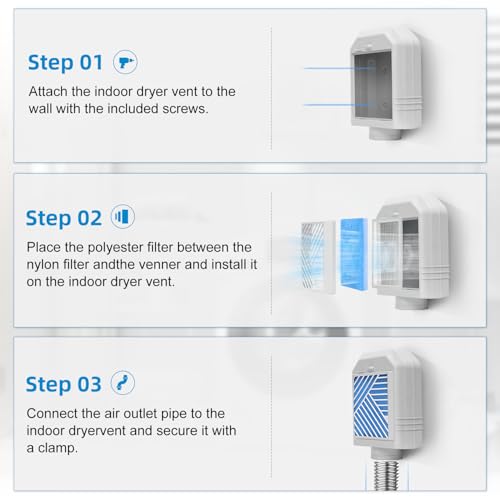 Step 01

Attach the indoor dryer vent to the wall with the included screws.

Step 02

Place the polyester filter between the nylon filter andthe venner and install it on the indoor dryer vent.

Step 03

Connect the air outlet pipe to the indoor dryervent and secure it with a clamp.