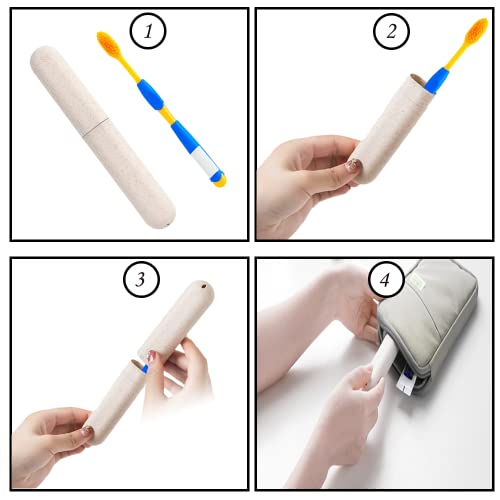 1

2

3

4