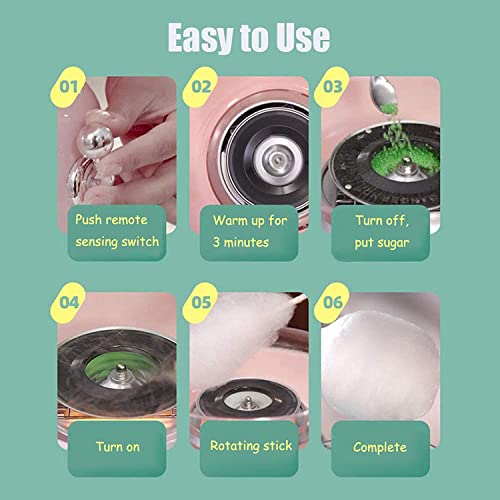 Easy to Use

01

Push remote sensing switch

02

Warm up for 3 minutes

03

Turn off, put sugar

04

Turn on

05

Rotating stick

06

Complete