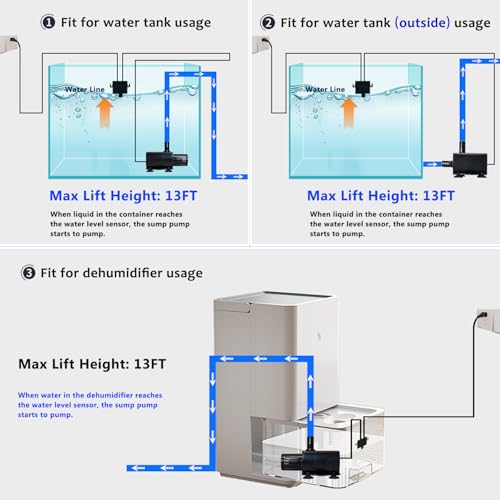 ❶ Fit for water tank usage

Water Line

Max Lift Height: 13FT

When liquid in the container reaches the water level sensor, the sump pump starts to pump.

❷ Fit for water tank (outside) usage

Water Line

Max Lift Height: 13FT

When liquid in the container reaches the water level sensor, the sump pump starts to pump.

❸ Fit for dehumidifier usage

Max Lift Height: 13FT

When water in the dehumidifier reaches the water level sensor, the sump pump starts to pump.