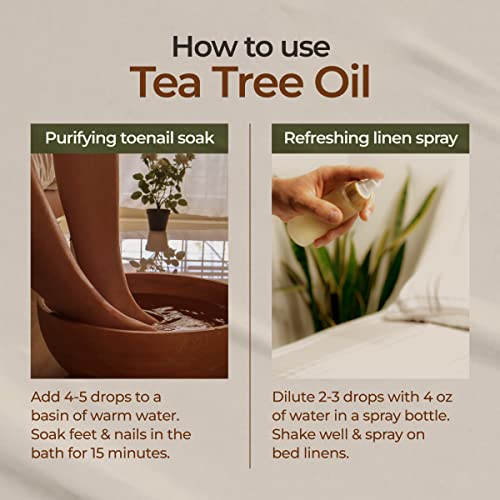 How to use
Tea Tree Oil

Purifying toenail soak

Add 4-5 drops to a basin of warm water. Soak feet & nails in the bath for 15 minutes.

Refreshing linen spray

Dilute 2-3 drops with 4 oz of water in a spray bottle. Shake well & spray on bed linens.