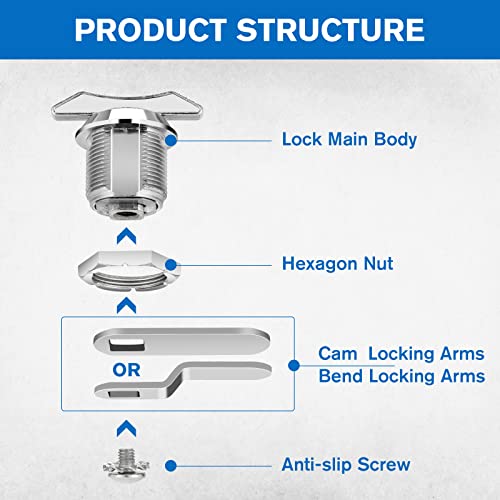 PRODUCT STRUCTURE

Lock Main Body

Hexagon Nut

OR

Cam Locking Arms
Bend Locking Arms

Anti-slip Screw