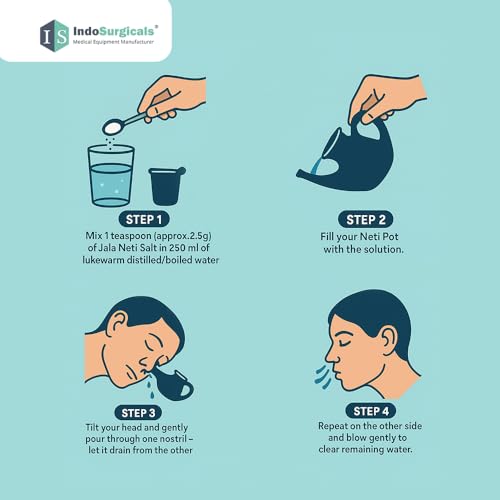 IS IndoSurgicals®
Medical Equipment Manufacturer

STEP 1
Mix 1 teaspoon (approx.2.5g) of Jala Neti Salt in 250 ml of lukewarm distilled/boiled water

STEP 2
Fill your Neti Pot with the solution.

STEP 3
Tilt your head and gently pour through one nostril – let it drain from the other

STEP 4
Repeat on the other side and blow gently to clear remaining water.