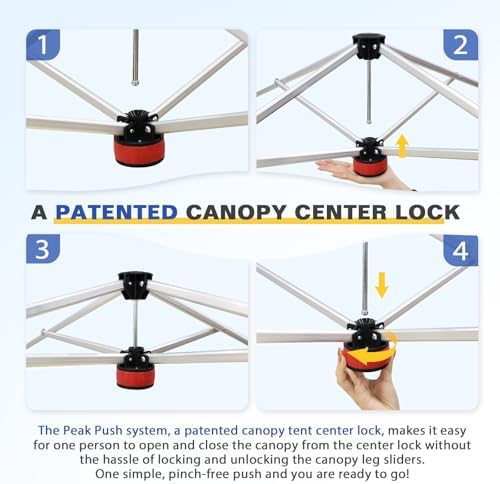 1

2

A PATENTED CANOPY CENTER LOCK

3

4

The Peak Push system, a patented canopy tent center lock, makes it easy for one person to open and close the canopy from the center lock without the hassle of locking and unlocking the canopy leg sliders. One simple, pinch-free push and you are ready to go!