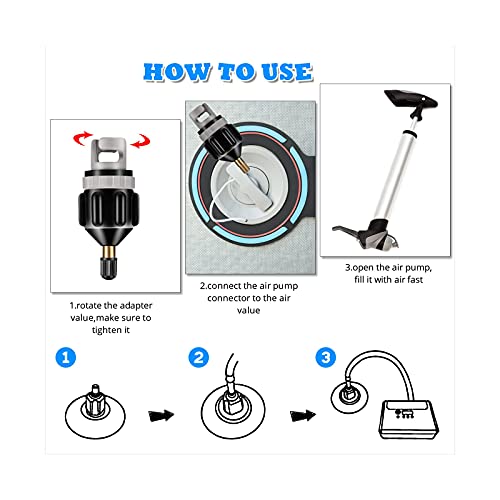 HOW TO USE

1.rotate the adapter value,make sure to tighten it

2.connect the air pump connector to the air value

3.open the air pump, fill it with air fast

1

2

3