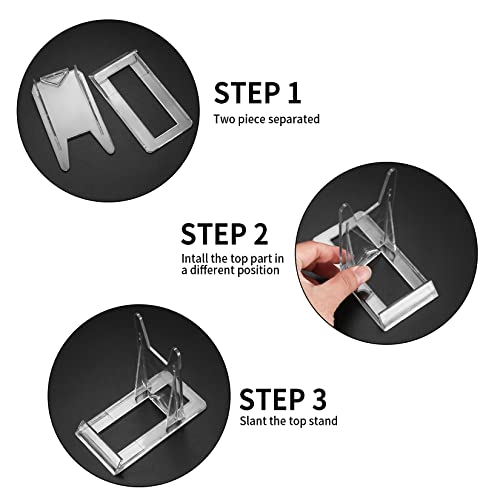 STEP 1
Two piece separated

STEP 2
Intall the top part in a different position

STEP 3
Slant the top stand