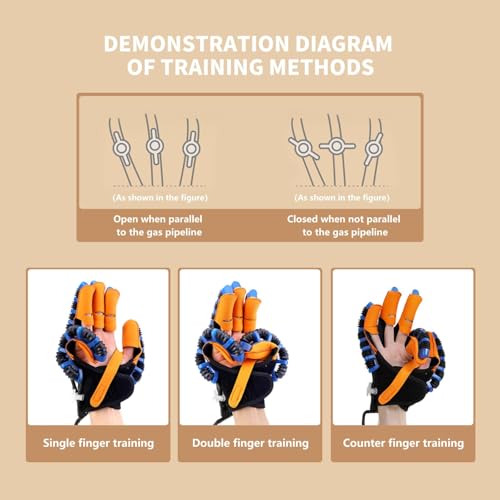 DEMONSTRATION DIAGRAM OF TRAINING METHODS

(As shown in the figure)

Open when parallel to the gas pipeline

(As shown in the figure)

Closed when not parallel to the gas pipeline

Single finger training

Double finger training

Counter finger training