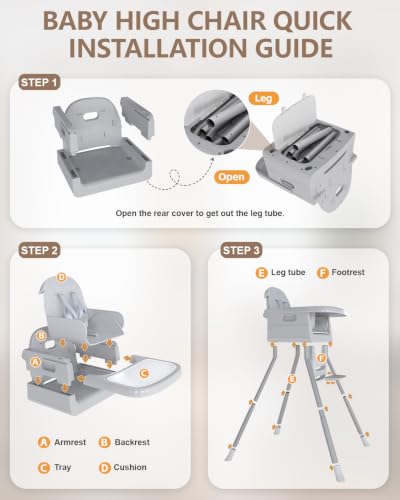 BABY HIGH CHAIR QUICK INSTALLATION GUIDE

STEP 1

Leg

Open

Open the rear cover to get out the leg tube.

STEP 2

D

B

A

C

A Armrest B Backrest

C Tray D Cushion

STEP 3

E Leg tube F Footrest

F

E