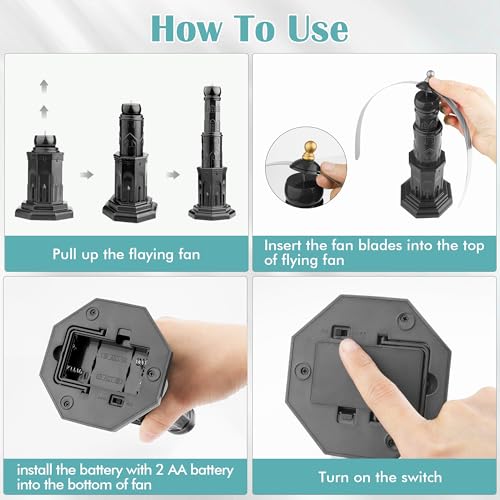 How To Use

Pull up the flaying fan

Insert the fan blades into the top of flying fan

install the battery with 2 AA battery into the bottom of fan

Turn on the switch