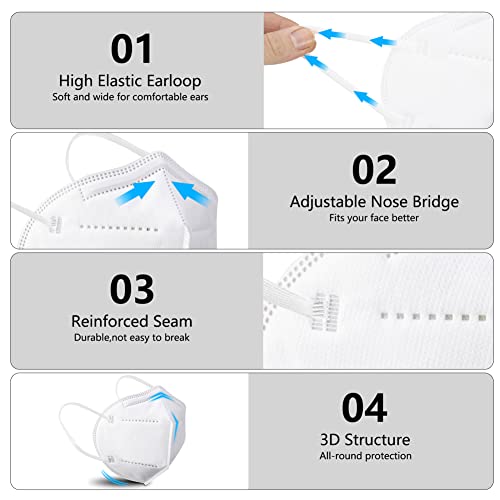 01

High Elastic Earloop

Soft and wide for comfortable ears

02

Adjustable Nose Bridge

Fits your face better

03

Reinforced Seam

Durable,not easy to break

04

3D Structure

All-round protection