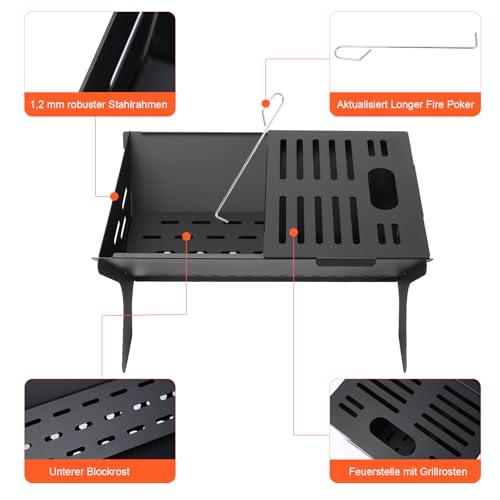 1,2 mm robuster Stahlrahmen

Aktualisiert Longer Fire Poker

Unterer Blockrost

Feuerstelle mit Grillrosten