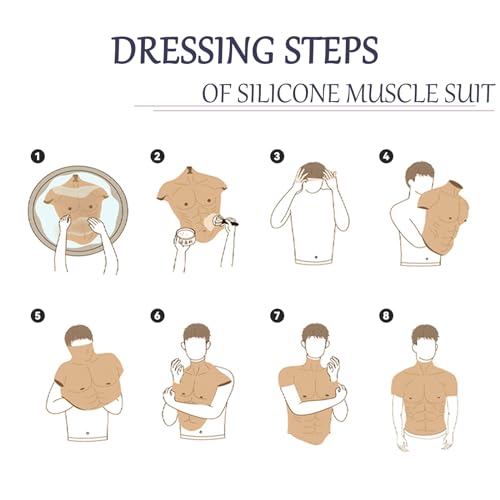 DRESSING STEPS
OF SILICONE MUSCLE SUIT

1
2
3
4
5
6
7
8