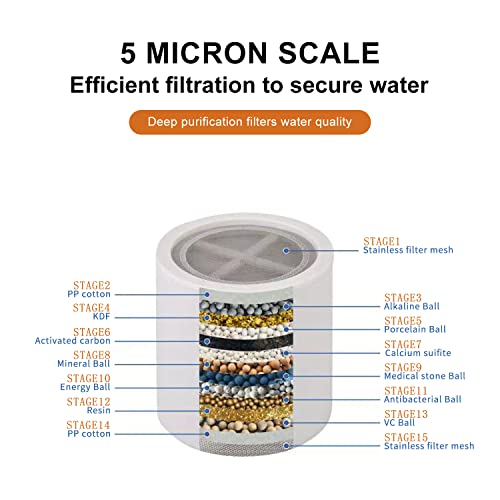 5 MICRON SCALE
Efficient filtration to secure water

Deep purification filters water quality

STAGE1
Stainless filter mesh

STAGE2
PP cotton

STAGE3
Alkaline Ball

STAGE4
KDF

STAGE5
Porcelain Ball

STAGE6
Activated carbon

STAGE7
Calcium suifite

STAGE8
Mineral Ball

STAGE9
Medical stone Ball

STAGE10
Energy Ball

STAGE11
Antibacterial Ball

STAGE12
Resin

STAGE13
VC Ball

STAGE14
PP cotton

STAGE15
Stainless filter mesh