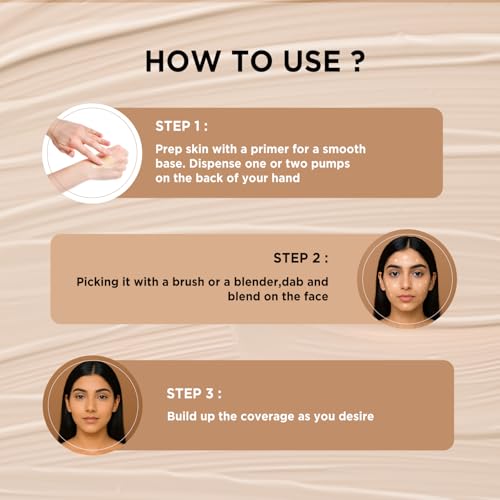 HOW TO USE ?

STEP 1 :

Prep skin with a primer for a smooth base. Dispense one or two pumps on the back of your hand

STEP 2 :

Picking it with a brush or a blender,dab and blend on the face

STEP 3 :

Build up the coverage as you desire