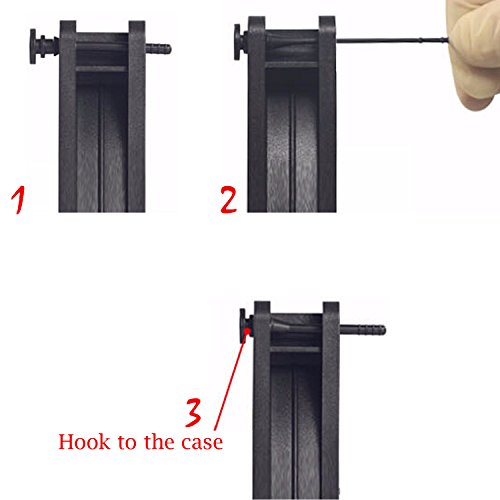 1

2

3
Hook to the case