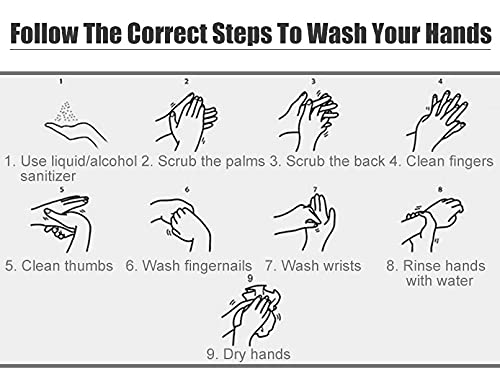 Follow The Correct Steps To Wash Your Hands

1
1. Use liquid/alcohol sanitizer

2
2. Scrub the palms

3
3. Scrub the back

4
4. Clean fingers

5
5. Clean thumbs

6
6. Wash fingernails

7
7. Wash wrists

8
8. Rinse hands with water

9
9. Dry hands