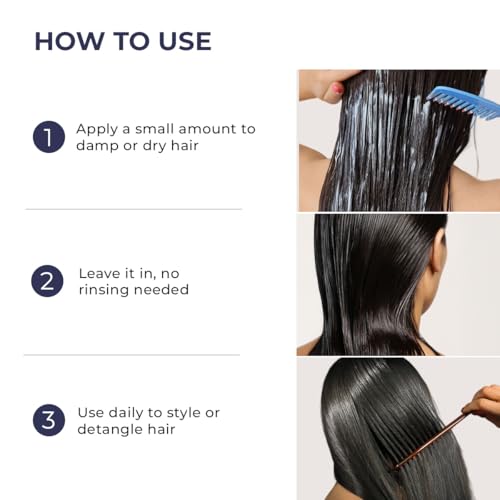 HOW TO USE

1 Apply a small amount to damp or dry hair

2 Leave it in, no rinsing needed

3 Use daily to style or detangle hair