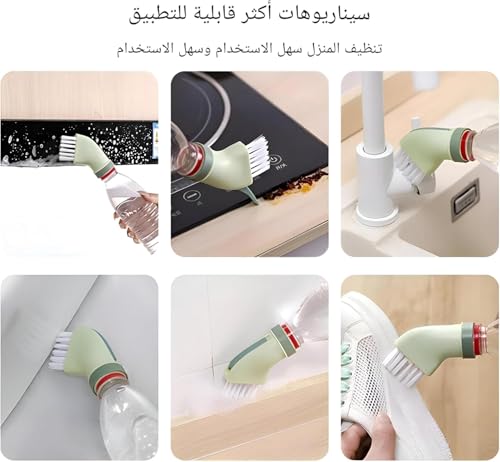 سيناريوهات أكثر قابلية للتطبيق

تنظيف المنزل سهل الاستخدام وسهل الاستخدام