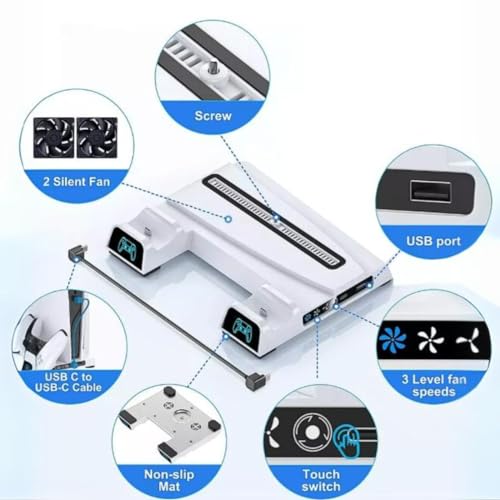 Screw

2 Silent Fan

USB port

USB C to USB-C Cable

3 Level fan speeds

Non-slip Mat

Touch switch