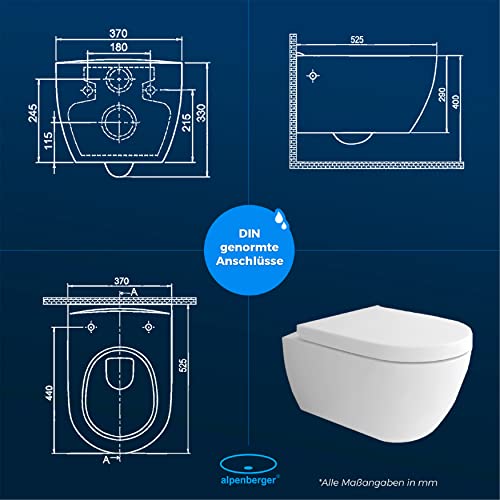 370
180
245
115
215
330

525
290
400

DIN genormte Anschlüsse

370
A
440
525
A

alpenberger®

*Alle Maßangaben in mm