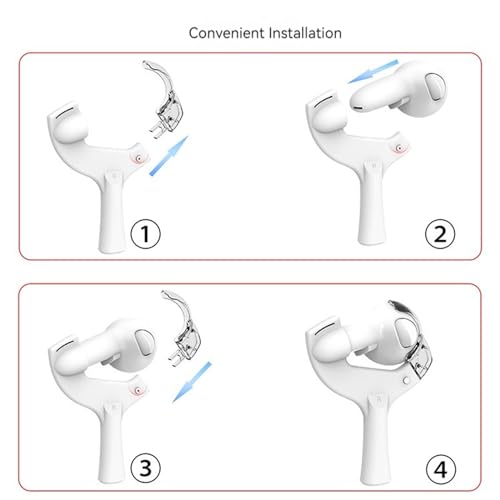 Convenient Installation

①

②

③

④