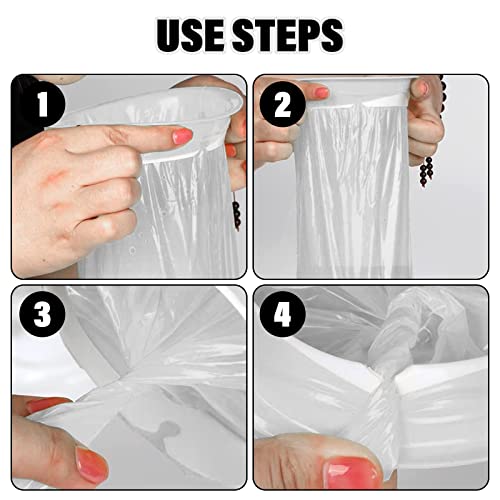 USE STEPS

1

2

3

4