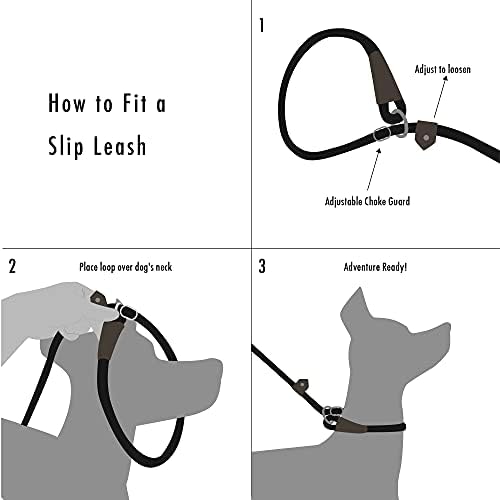 How to Fit a Slip Leash

1

Adjust to loosen

Adjustable Choke Guard

2

Place loop over dog's neck

3

Adventure Ready!