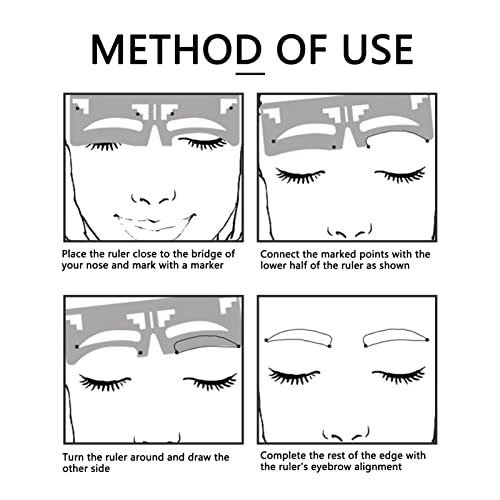 METHOD OF USE

Place the ruler close to the bridge of your nose and mark with a marker

Connect the marked points with the lower half of the ruler as shown

Turn the ruler around and draw the other side

Complete the rest of the edge with the ruler's eyebrow alignment