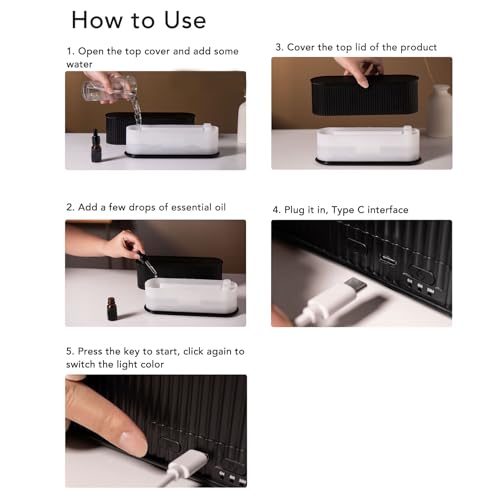 How to Use

1. Open the top cover and add some water

2. Add a few drops of essential oil

5. Press the key to start, click again to switch the light color

3. Cover the top lid of the product

4. Plug it in, Type C interface