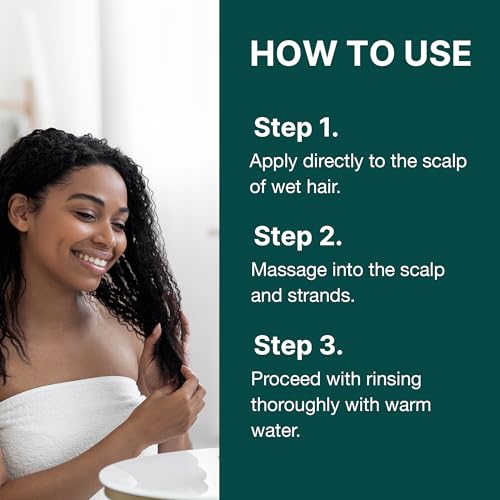 HOW TO USE

Step 1.
Apply directly to the scalp of wet hair.

Step 2.
Massage into the scalp and strands.

Step 3.
Proceed with rinsing thoroughly with warm water.