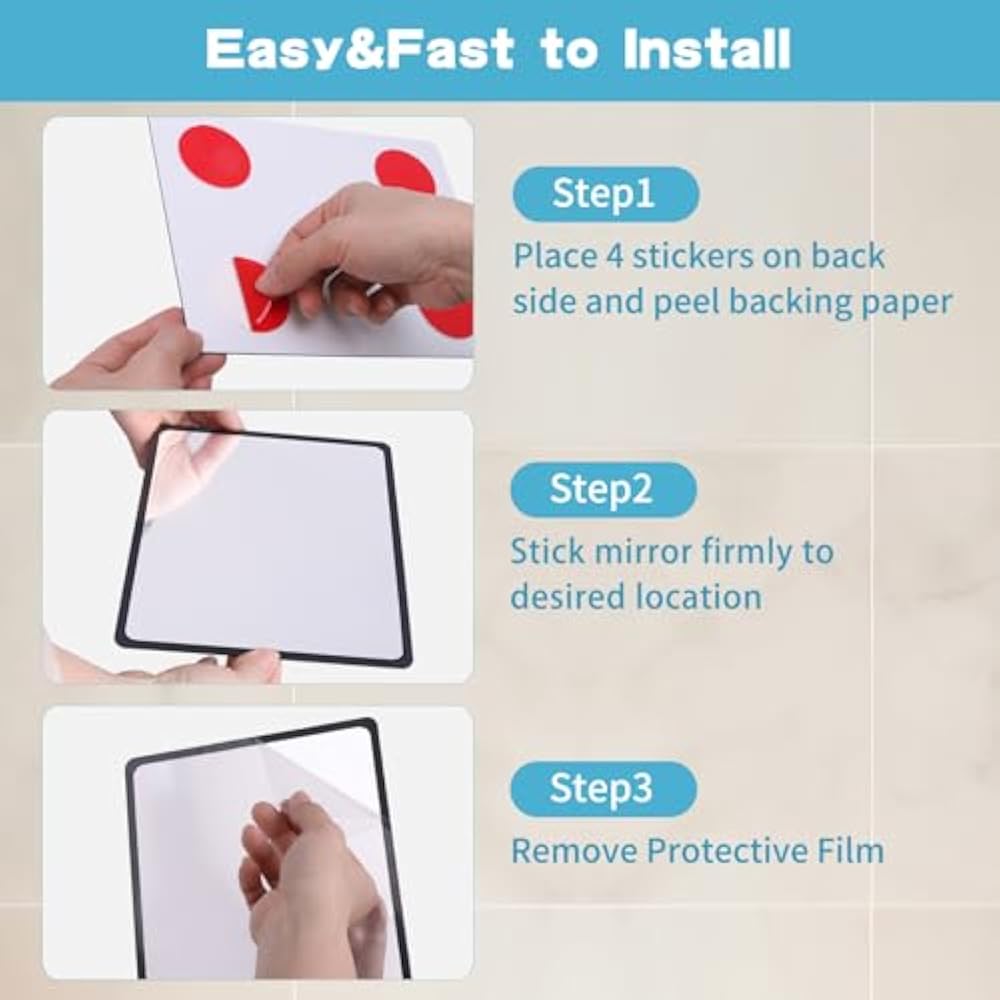 Easy&Fast to Install

Step1

Place 4 stickers on back side and peel backing paper

Step2

Stick mirror firmly to desired location

Step3

Remove Protective Film