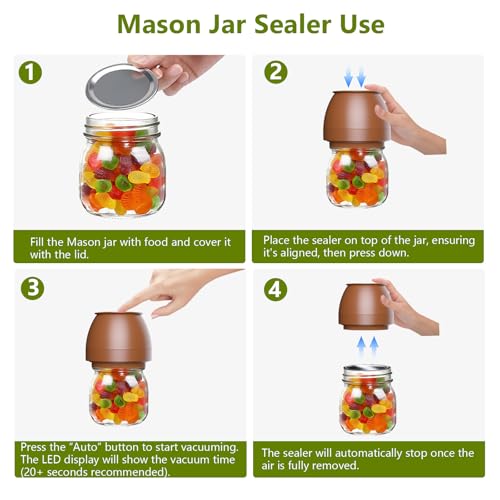 Mason Jar Sealer Use

1

Fill the Mason jar with food and cover it with the lid.

2

Place the sealer on top of the jar, ensuring it's aligned, then press down.

3

Press the "Auto" button to start vacuuming. The LED display will show the vacuum time (20+ seconds recommended).

4

The sealer will automatically stop once the air is fully removed.