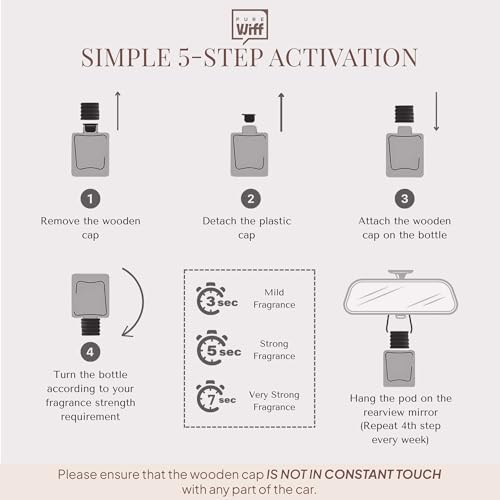 PURE Wiff

SIMPLE 5-STEP ACTIVATION

1
Remove the wooden cap

2
Detach the plastic cap

3
Attach the wooden cap on the bottle

4
Turn the bottle according to your fragrance strength requirement

3 sec Mild Fragrance

5 sec Strong Fragrance

7 sec Very Strong Fragrance

Hang the pod on the rearview mirror (Repeat 4th step every week)

Please ensure that the wooden cap IS NOT IN CONSTANT TOUCH with any part of the car.