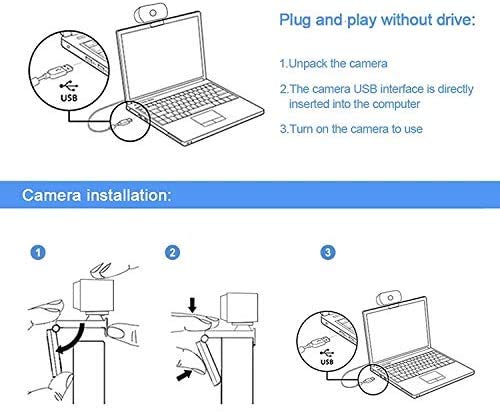 USB

Plug and play without drive:

1.Unpack the camera

2.The camera USB interface is directly inserted into the computer

3.Turn on the camera to use

Camera installation:

1

2

3

USB