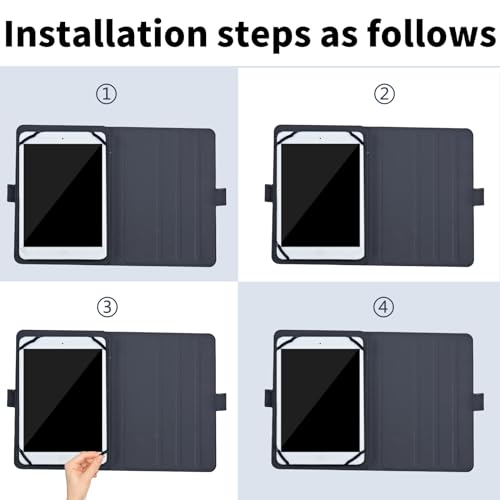 Installation steps as follows

①

②

③

④