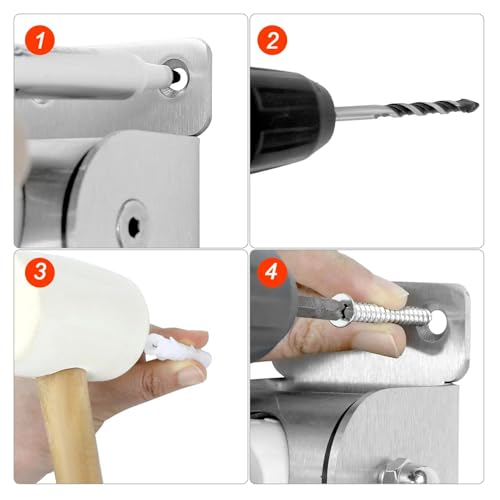 1

2

3

4